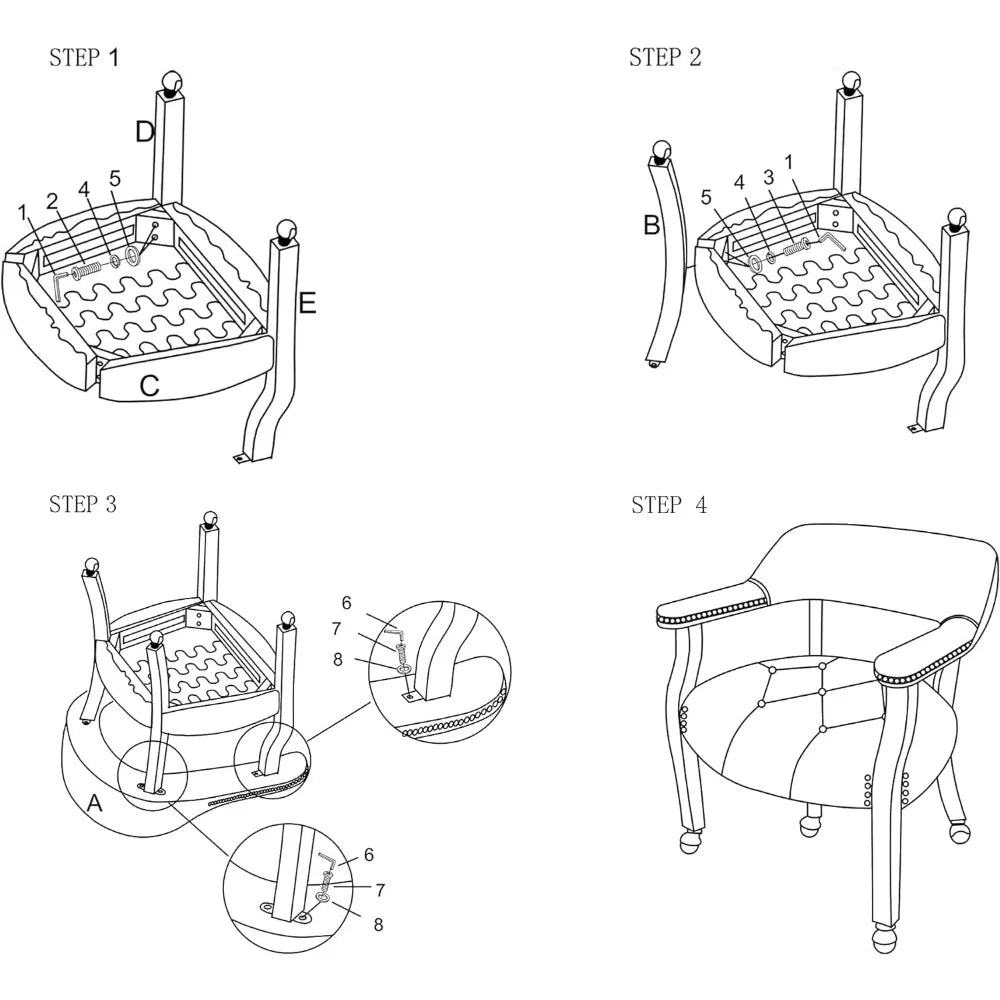 STEP 1

D

1 2 4 5

E

C

STEP 2

B

5 4 3 1

STEP 3

6
7
8

A

6
7
8

STEP 4