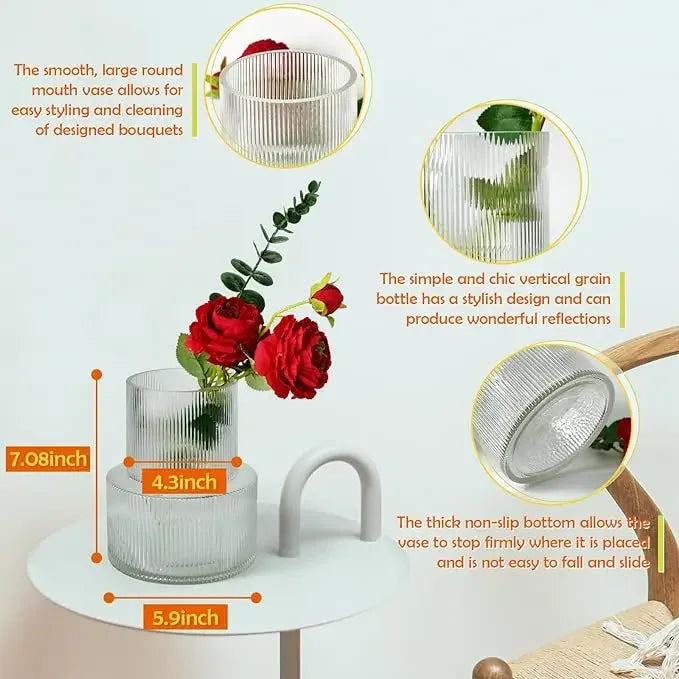 The smooth, large round mouth vase allows for easy styling and cleaning of designed bouquets

The simple and chic vertical grain bottle has a stylish design and can produce wonderful reflections

7.08inch

4.3inch

5.9inch

The thick non-slip bottom allows the vase to stop firmly where it is placed and is not easy to fall and slide